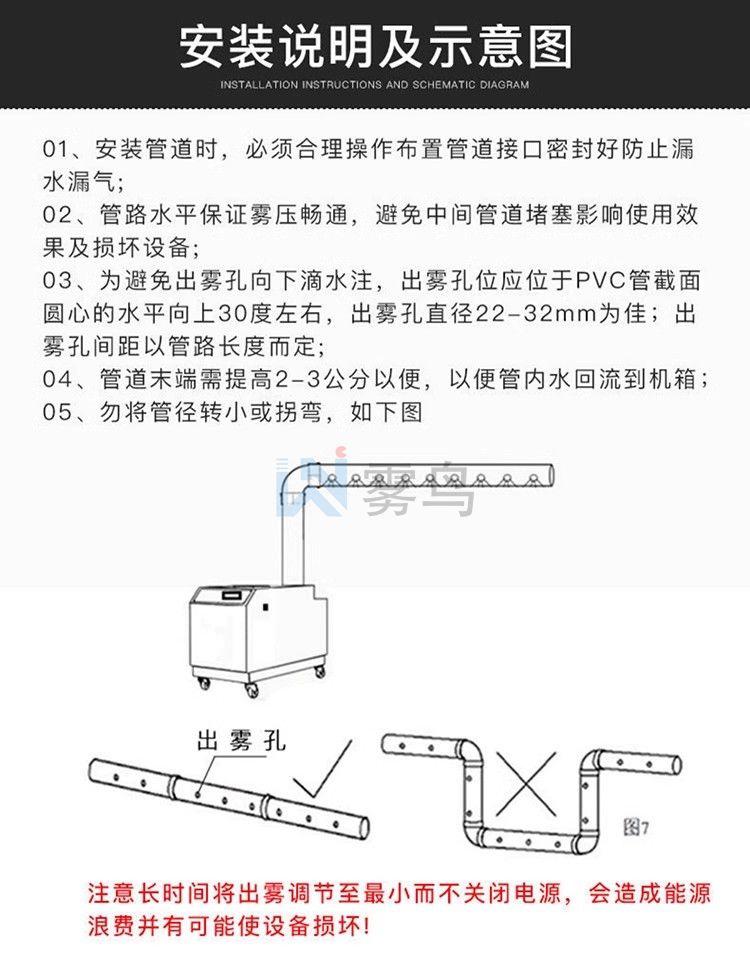 安装说明及示意图

INSTALLATION INSTRUCTIONS AND SCHEMATIC DIAGRAM

01、安装管道时，必须合理操作布置管道接口密封好防止漏水漏气；

02、管路水平保证雾压畅通，避免中间管道堵塞影响使用效果及损坏设备；

03、为避免出雾孔向下滴水注，出雾孔位应位于PVC管截面圆心的水平向上30度左右，出雾孔直径22-32mm为佳；出雾孔间距以管路长度而定；

04、管道末端需提高2-3公分以便，以便管内水回流到机箱；

05、勿将管径转小或拐弯，如下图

雾鸟

出雾孔

图7

注意长时间将出雾调节至最小而不关闭电源，会造成能源浪费并有可能使设备损坏！